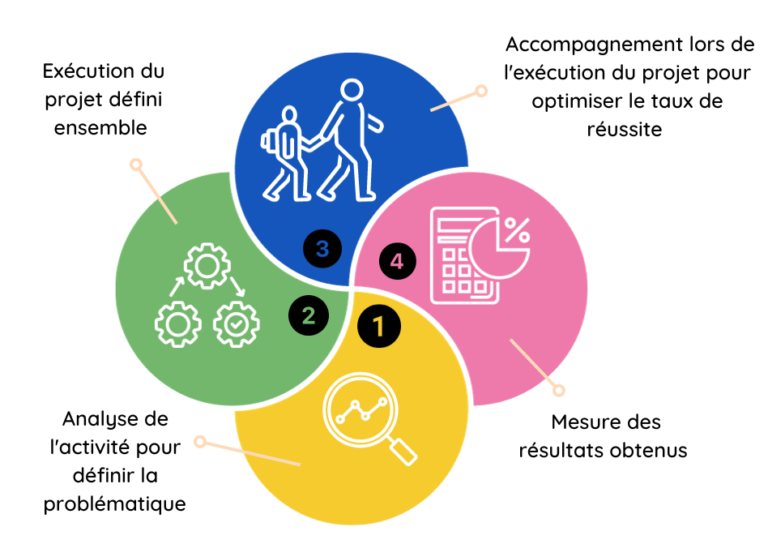 Exécution du projet défini ensemble

Accompagnement lors de l'exécution du projet pour optimiser le taux de réussite

3

4

%

2

1

Analyse de l'activité pour définir la problématique

Mesure des résultats obtenus